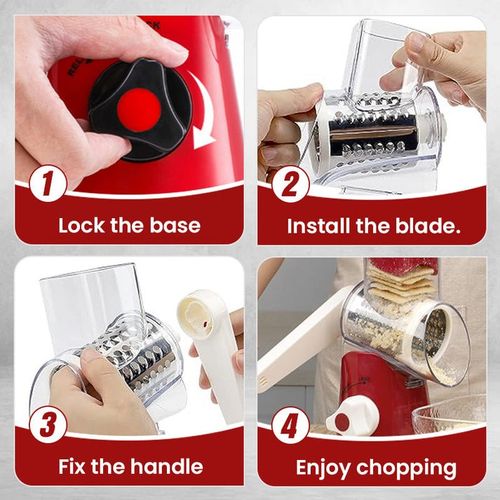 1
Lock the base

2
Install the blade.

3
Fix the handle

4
Enjoy chopping