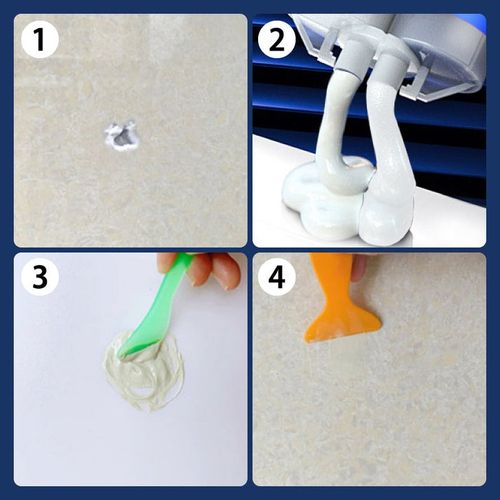 1
2
3
4