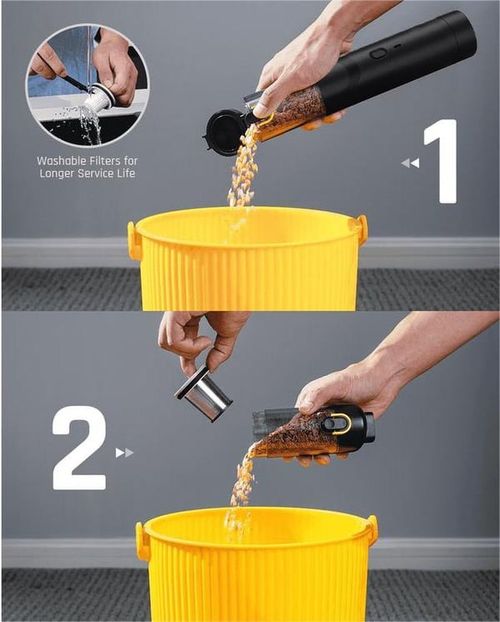 Washable Filters for Longer Service Life

1

2