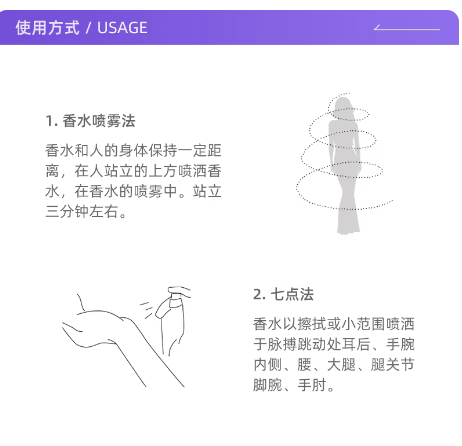 使用方式 / USAGE

1. 香水喷雾法

香水和人的身体保持一定距离，在人站立的上方喷洒香水，在香水的喷雾中。站立三分钟左右。

2. 七点法

香水以擦拭或小范围喷洒于脉搏跳动处耳后、手腕内侧、腰、大腿、腿关节脚腕、手肘。