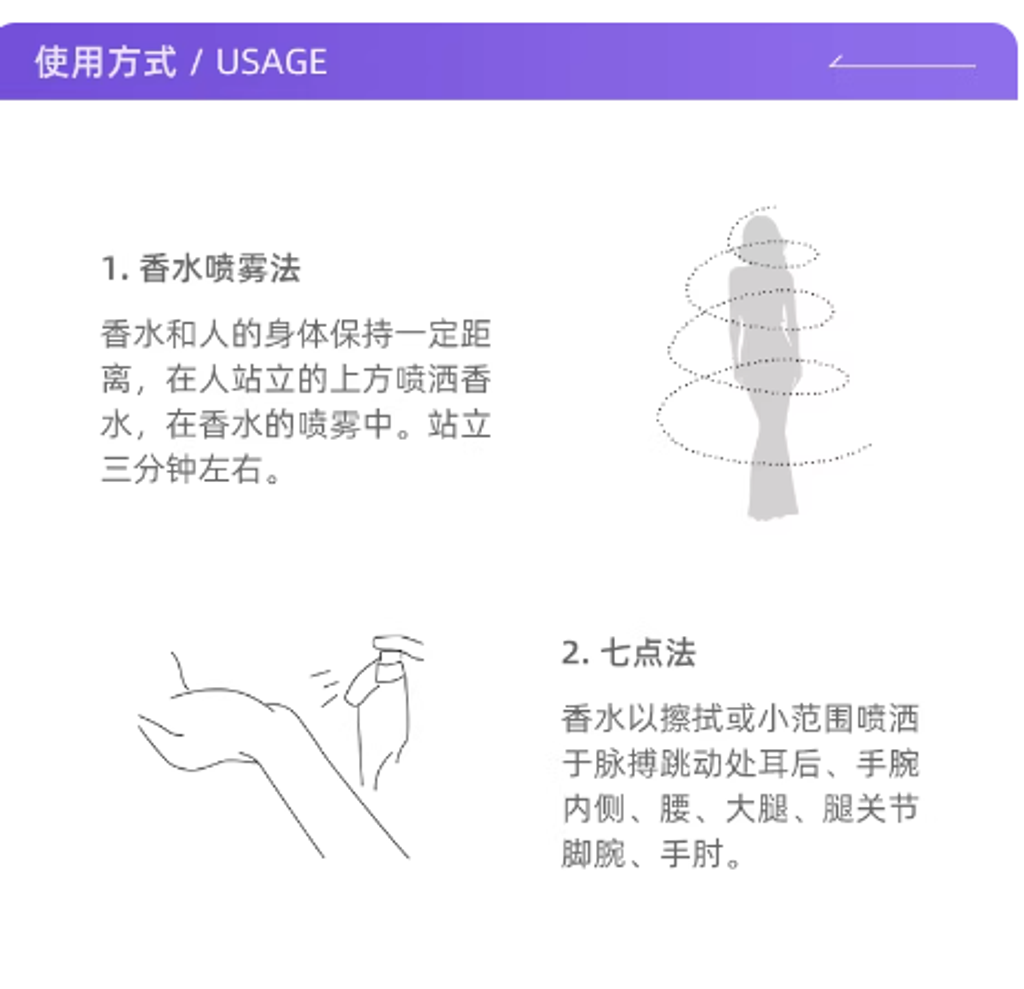 使用方式 / USAGE

1. 香水喷雾法

香水和人的身体保持一定距离，在人站立的上方喷洒香水，在香水的喷雾中。站立三分钟左右。

2. 七点法

香水以擦拭或小范围喷洒于脉搏跳动处耳后、手腕内侧、腰、大腿、腿关节脚腕、手肘。