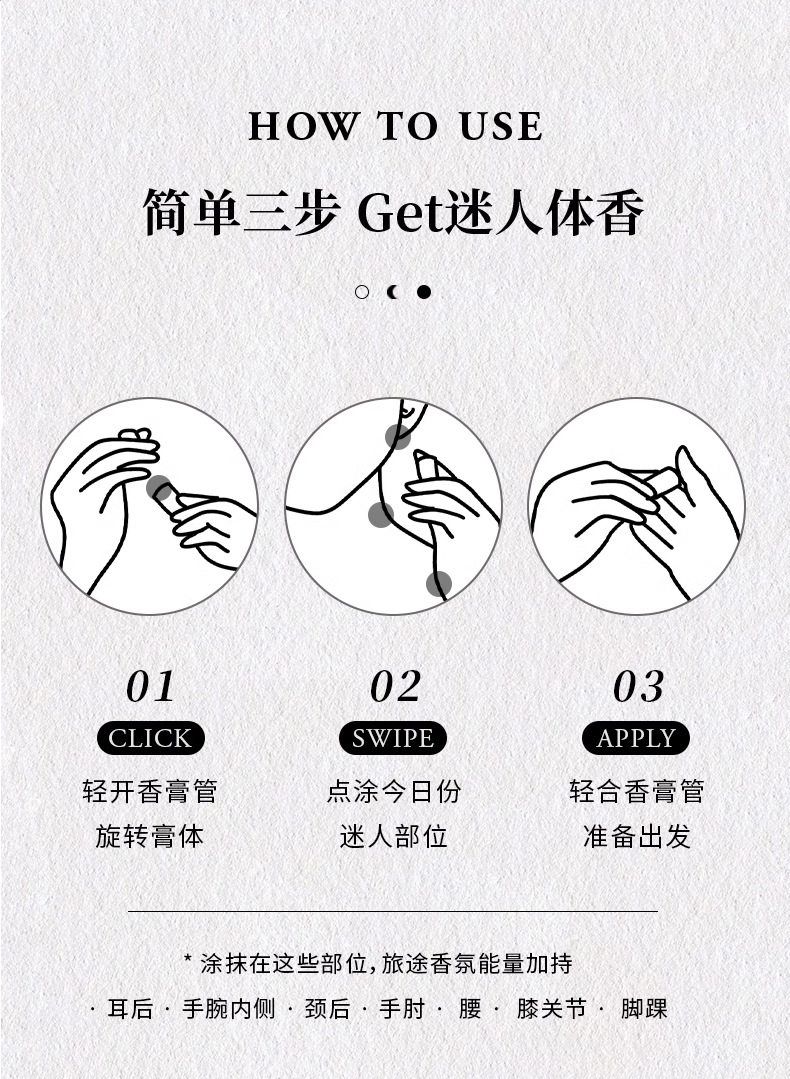 HOW TO USE

简单三步 Get迷人体香

01
CLICK
轻开香膏管
旋转膏体

02
SWIPE
点涂今日份
迷人部位

03
APPLY
轻合香膏管
准备出发

* 涂抹在这些部位，旅途香氛能量加持

· 耳后 · 手腕内侧 · 颈后 · 手肘 · 腰 · 膝关节 · 脚踝