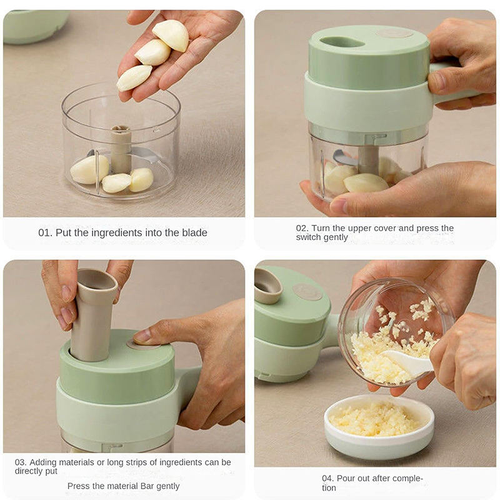 01. Put the ingredients into the blade

02. Turn the upper cover and press the switch gently

03. Adding materials or long strips of ingredients can be directly put

Press the material Bar gently

04. Pour out after completion