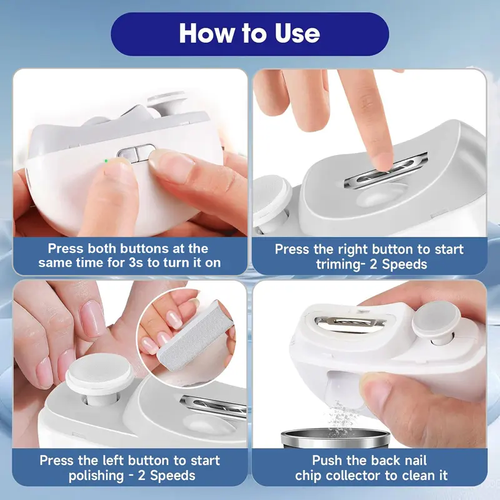 How to Use

Press both buttons at the same time for 3s to turn it on

Press the right button to start triming- 2 Speeds

Press the left button to start polishing - 2 Speeds

Push the back nail chip collector to clean it