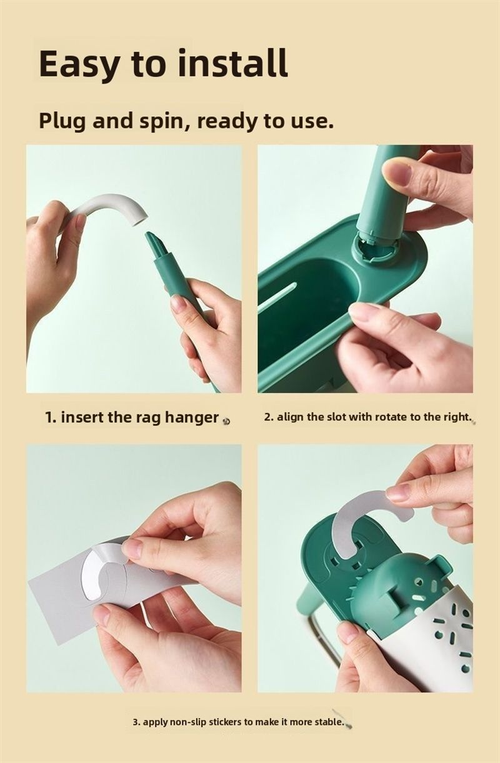 Easy to install

Plug and spin, ready to use.

1. insert the rag hanger

2. align the slot with rotate to the right.

3. apply non-slip stickers to make it more stable.