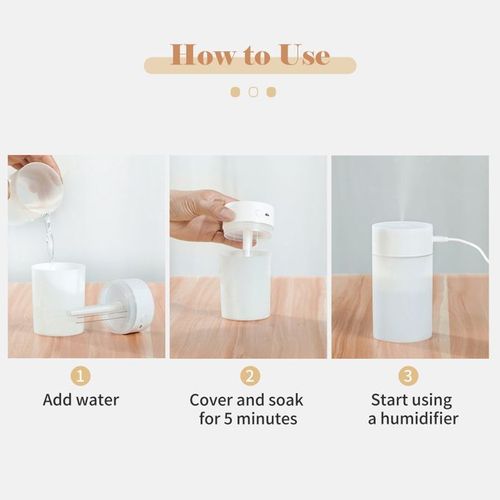 How to Use

1
Add water

2
Cover and soak for 5 minutes

3
Start using a humidifier