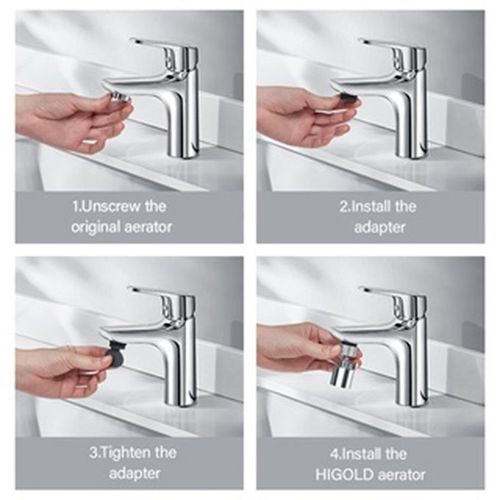 1.Unscrew the original aerator

2.Install the adapter

3.Tighten the adapter

4.Install the HIGOLD aerator