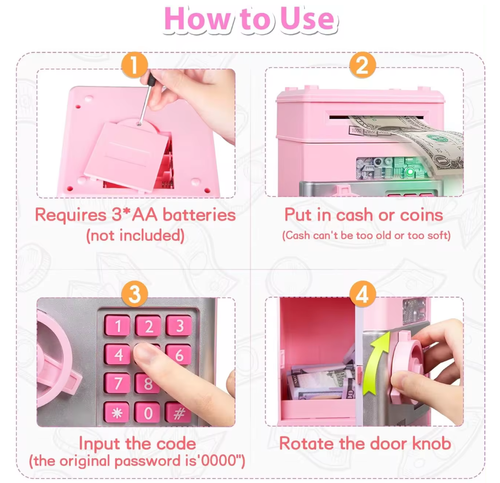 How to Use

1

Requires 3*AA batteries (not included)

2

Put in cash or coins
(Cash can't be too old or too soft)

3

1 2 3
4 6
7 8
* 0 #

Input the code
(the original password is'0000")

4

Rotate the door knob