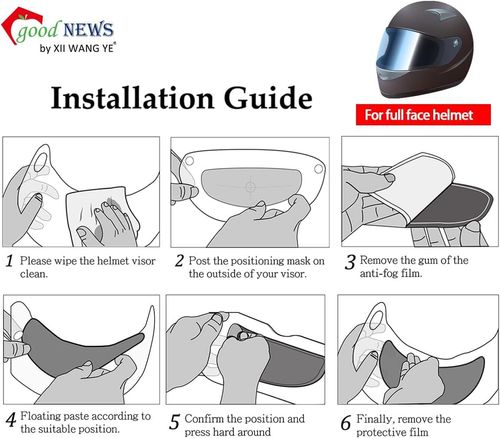 good NEWS
by XII WANG YE®

Installation Guide

For full face helmet

1 Please wipe the helmet visor clean.

2 Post the positioning mask on the outside of your visor.

3 Remove the gum of the anti-fog film.

4 Floating paste according to the suitable position.

5 Confirm the position and press hard around

6 Finally, remove the protective film