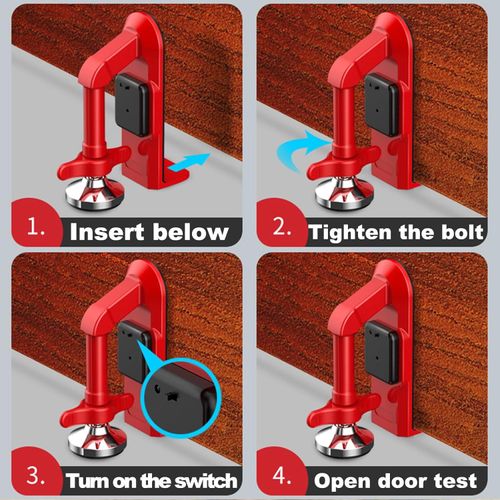 1. Insert below

2. Tighten the bolt

3. Turn on the switch

4. Open door test