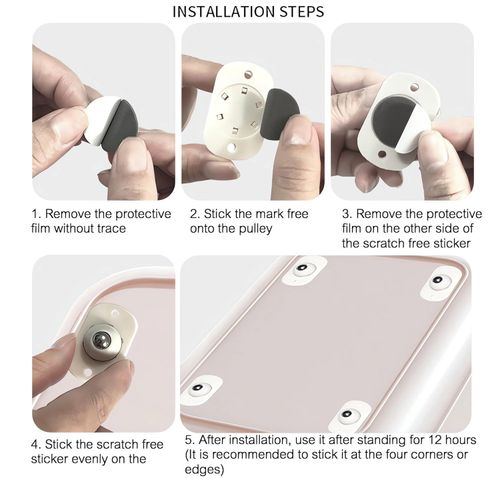 INSTALLATION STEPS

1. Remove the protective film without trace

2. Stick the mark free onto the pulley

3. Remove the protective film on the other side of the scratch free sticker

4. Stick the scratch free sticker evenly on the

5. After installation, use it after standing for 12 hours (It is recommended to stick it at the four corners or edges)