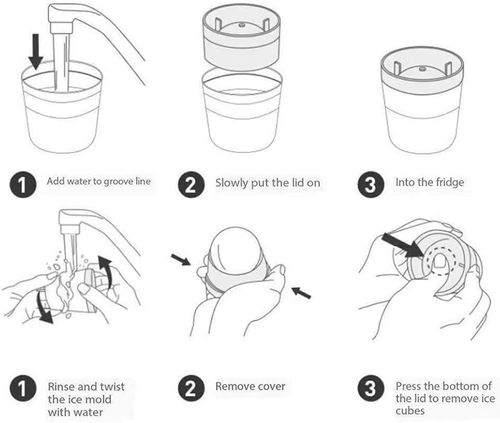 1 Add water to groove line

2 Slowly put the lid on

3 Into the fridge

1 Rinse and twist the ice mold with water

2 Remove cover

3 Press the bottom of the lid to remove ice cubes