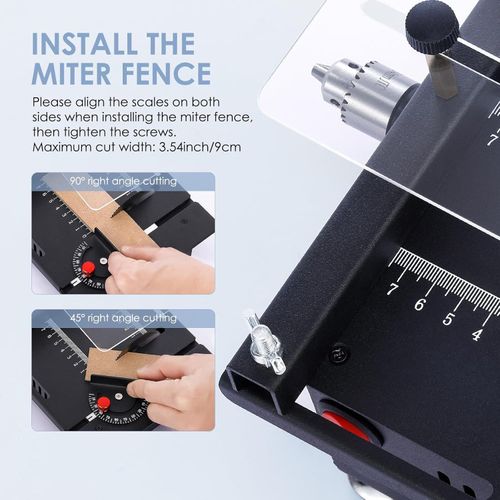 INSTALL THE MITER FENCE

Please align the scales on both sides when installing the miter fence, then tighten the screws.
Maximum cut width: 3.54inch/9cm

90° right angle cutting

45° right angle cutting

7
7 6 5 4