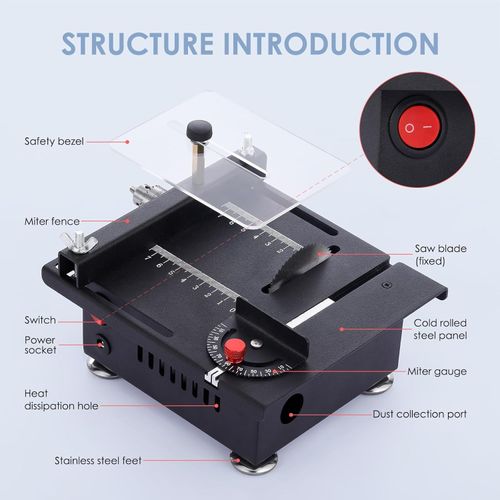 STRUCTURE INTRODUCTION

Safety bezel

Miter fence

Switch

Power socket

Heat dissipation hole

Stainless steel feet

Saw blade (fixed)

Cold rolled steel panel

Miter gauge

Dust collection port