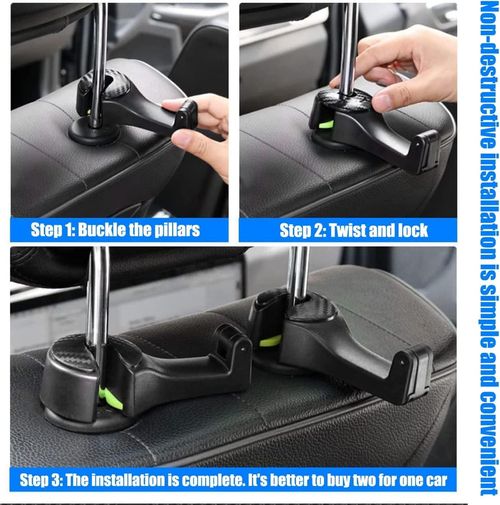 Step 1: Buckle the pillars

Step 2: Twist and lock

Step 3: The installation is complete. It's better to buy two for one car

Non-destructive installation is simple and convenient