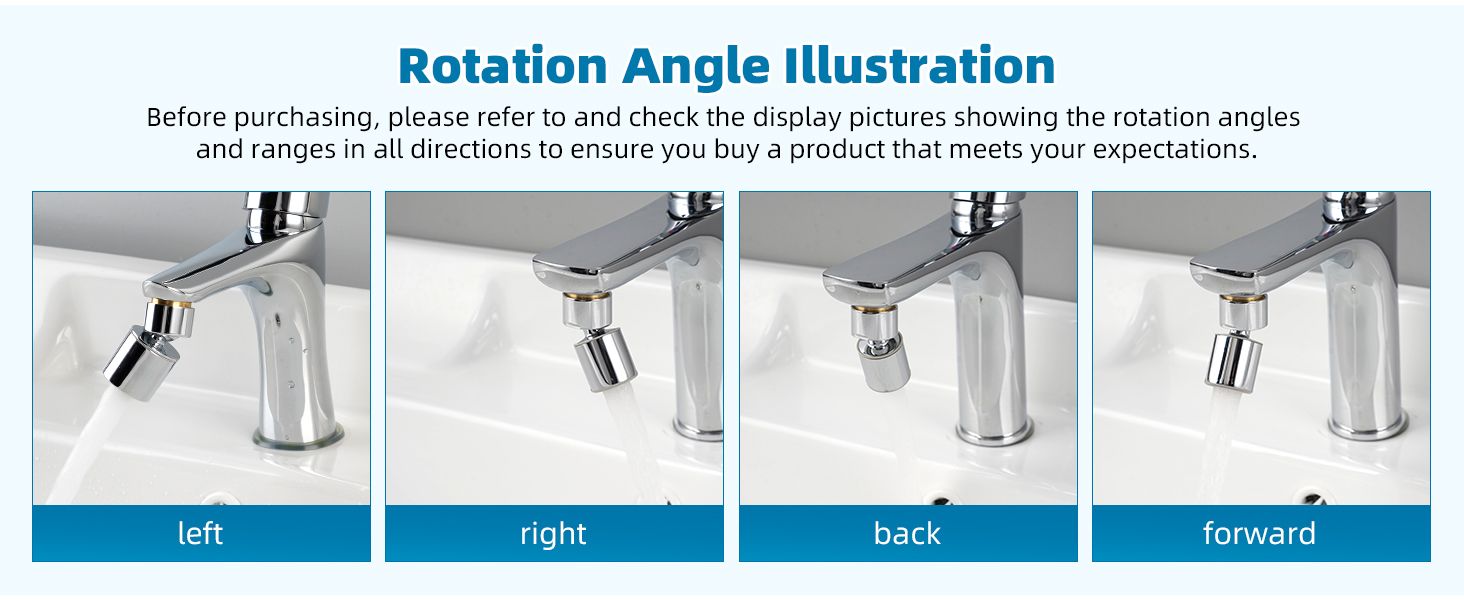 Rotation Angle Illustration

Before purchasing, please refer to and check the display pictures showing the rotation angles and ranges in all directions to ensure you buy a product that meets your expectations.

left

right

back

forward