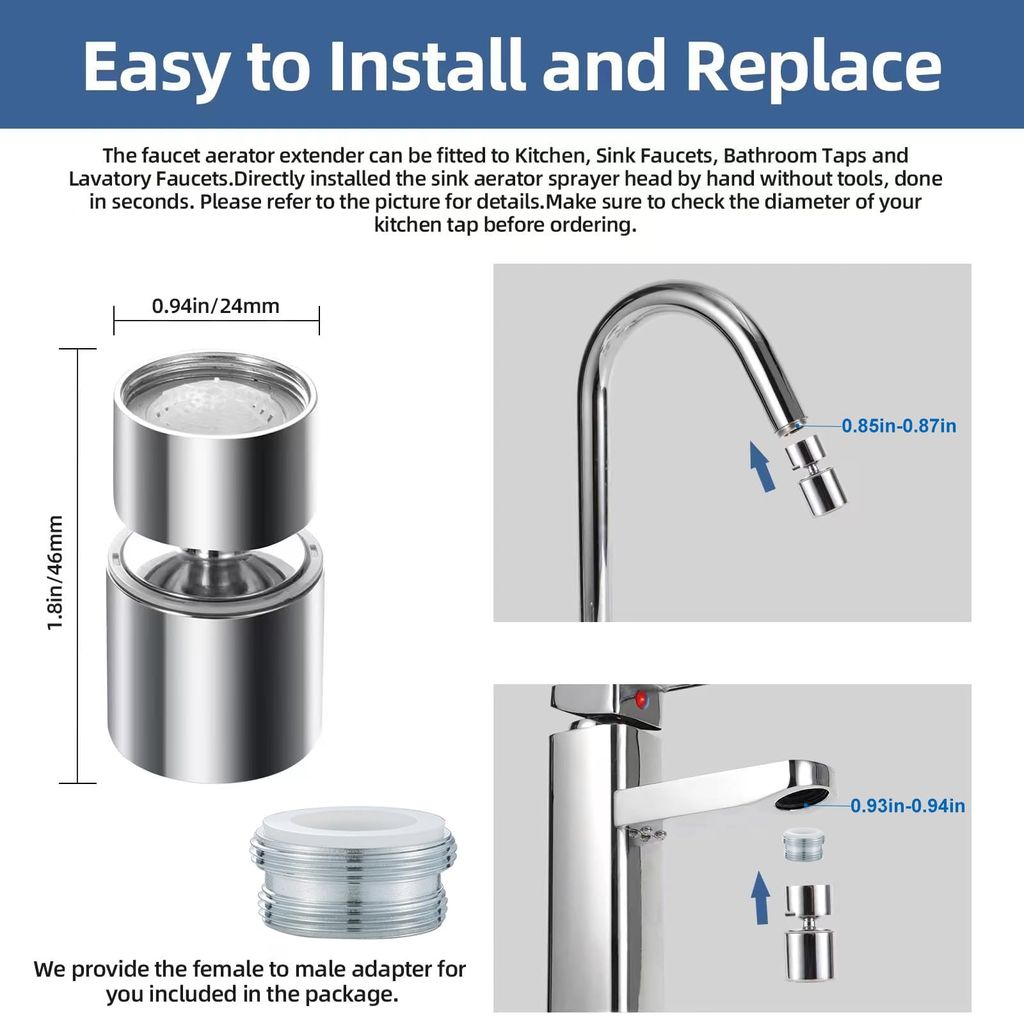 Easy to Install and Replace

The faucet aerator extender can be fitted to Kitchen, Sink Faucets, Bathroom Taps and Lavatory Faucets.Directly installed the sink aerator sprayer head by hand without tools, done in seconds. Please refer to the picture for details.Make sure to check the diameter of your kitchen tap before ordering.

0.94in/24mm

1.8in/46mm

We provide the female to male adapter for you included in the package.

0.85in-0.87in

0.93in-0.94in