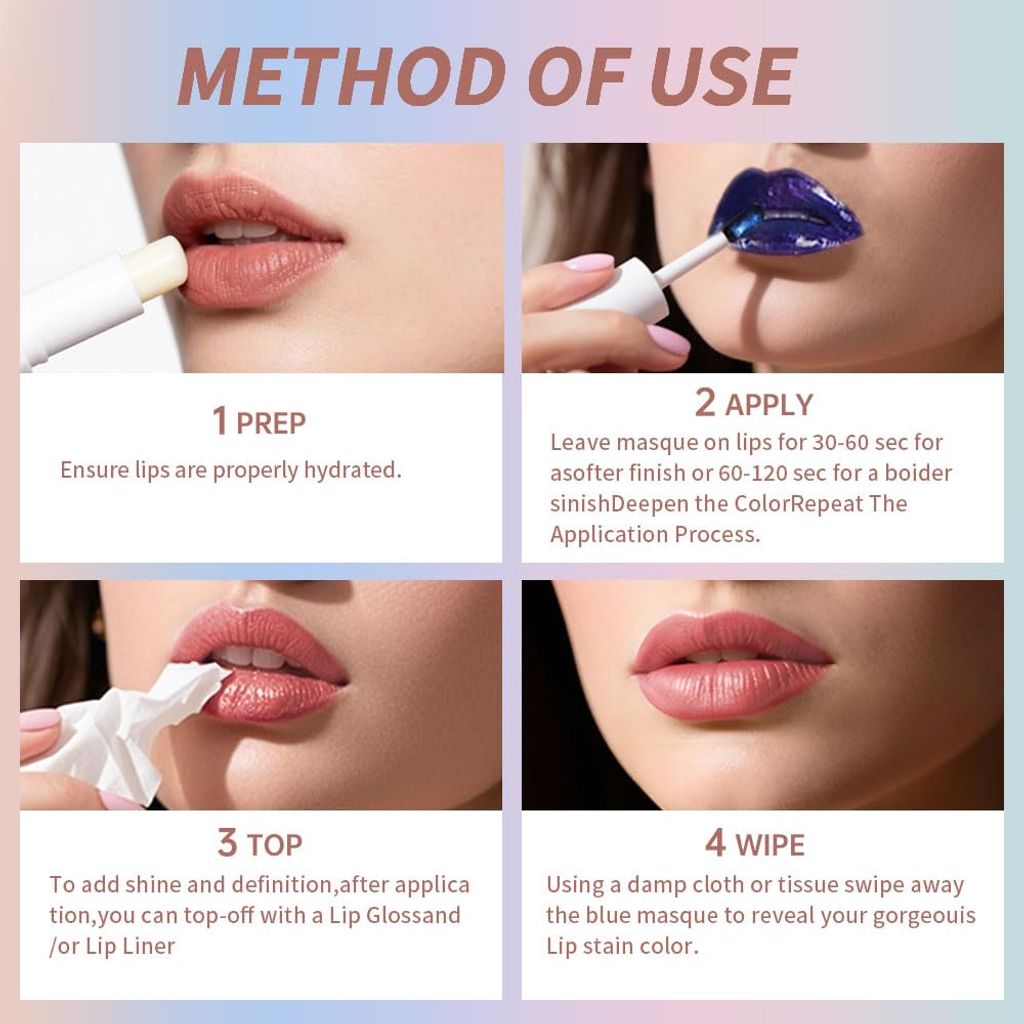 METHOD OF USE

1 PREP
Ensure lips are properly hydrated.

2 APPLY
Leave masque on lips for 30-60 sec for asofter finish or 60-120 sec for a boider sinishDeepen the ColorRepeat The Application Process.

3 TOP
To add shine and definition,after applica tion,you can top-off with a Lip Glossand /or Lip Liner

4 WIPE
Using a damp cloth or tissue swipe away the blue masque to reveal your gorgeouis Lip stain color.