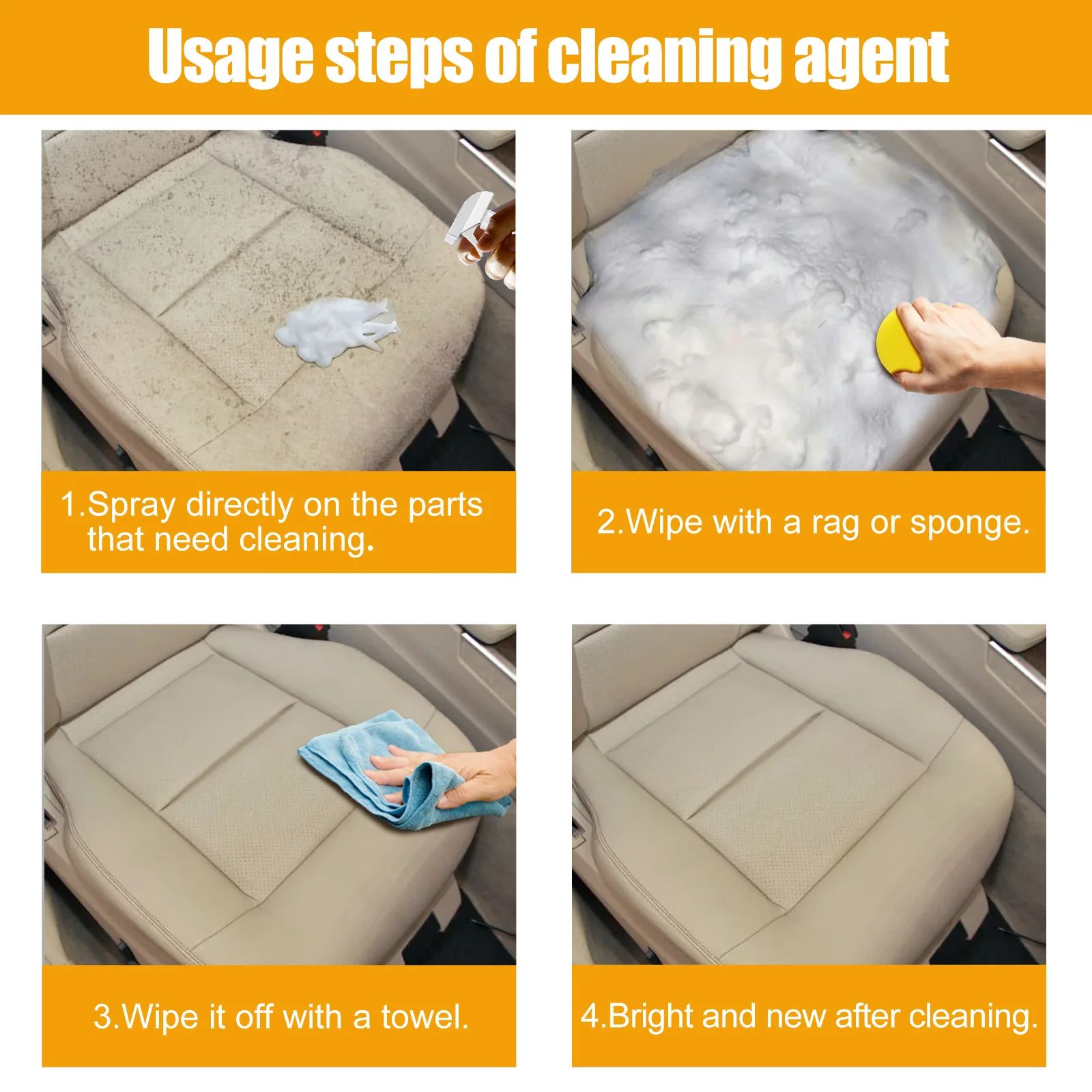 Usage steps of cleaning agent

1.Spray directly on the parts that need cleaning.

2.Wipe with a rag or sponge.

3.Wipe it off with a towel.

4.Bright and new after cleaning.