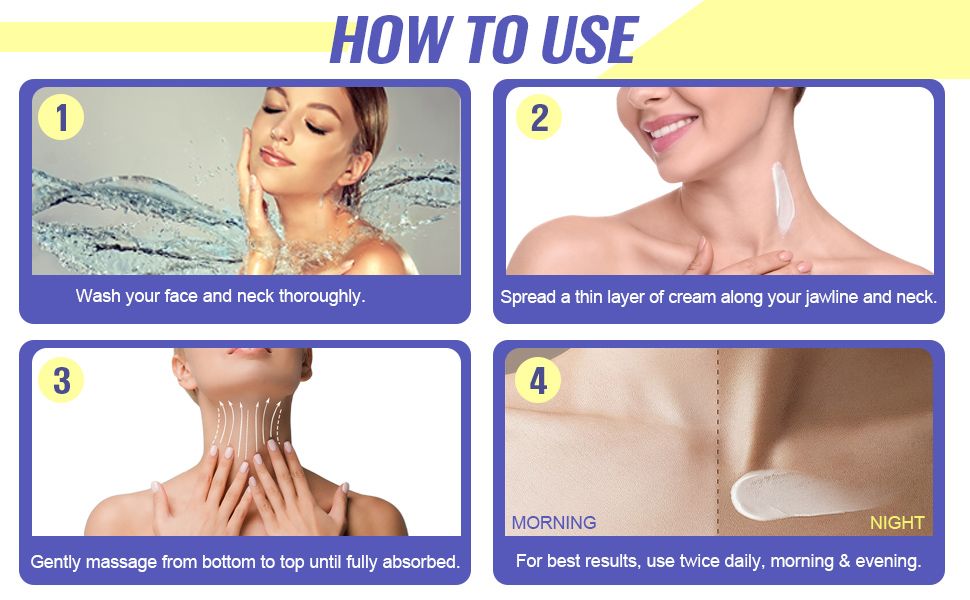 HOW TO USE

1

Wash your face and neck thoroughly.

2

Spread a thin layer of cream along your jawline and neck.

3

Gently massage from bottom to top until fully absorbed.

4

MORNING

NIGHT

For best results, use twice daily, morning & evening.