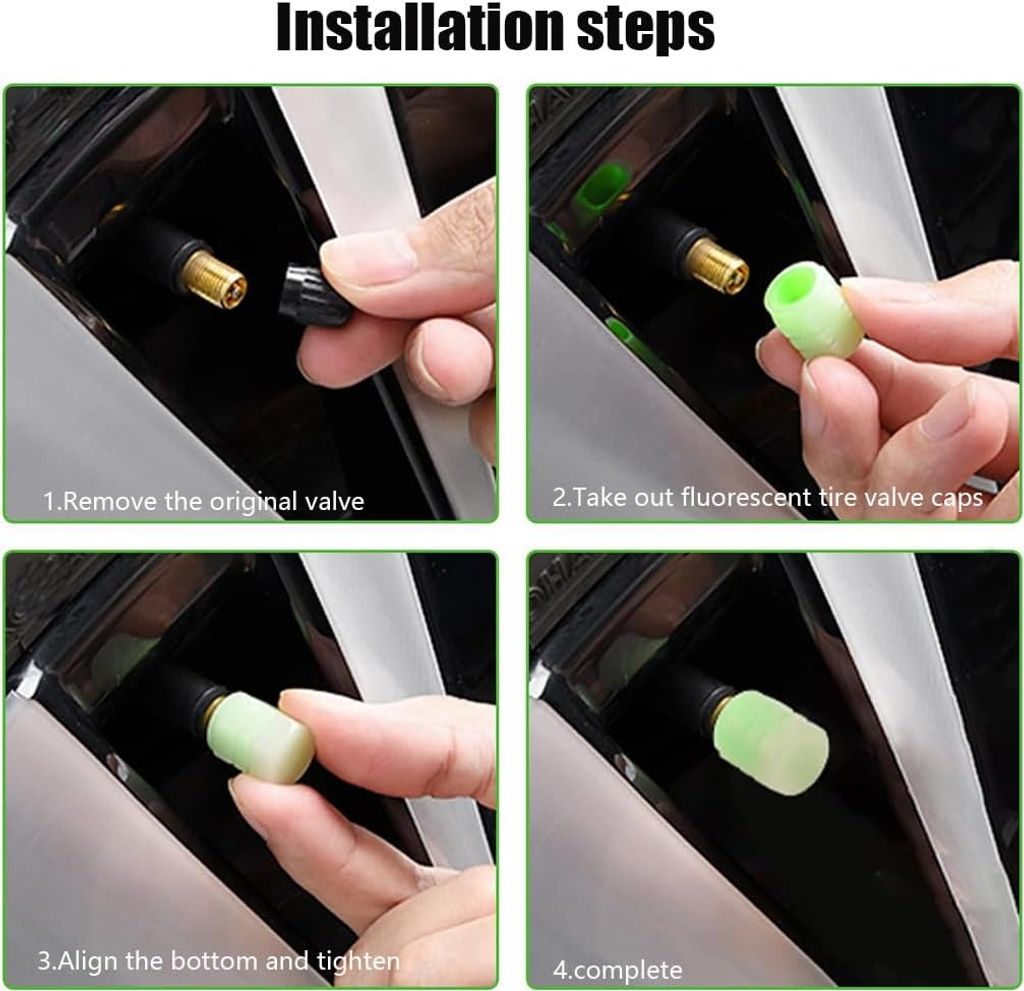 Installation steps

1.Remove the original valve

2.Take out fluorescent tire valve caps

3.Align the bottom and tighten

4.complete