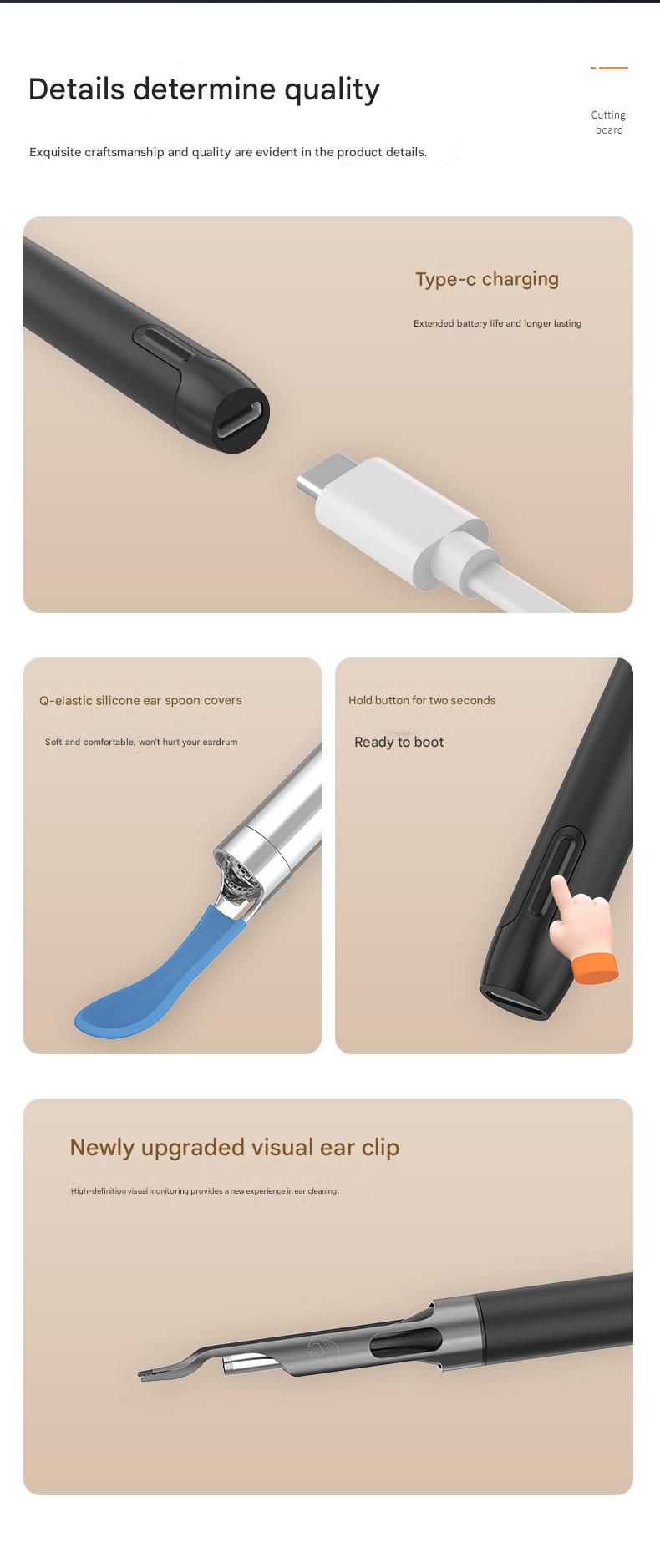 Details determine quality

Cutting board

Exquisite craftsmanship and quality are evident in the product details.

Type-c charging

Extended battery life and longer lasting

Q-elastic silicone ear spoon covers

Soft and comfortable, won't hurt your eardrum

Hold button for two seconds

Ready to boot

Newly upgraded visual ear clip

High-definition visual monitoring provides a new experience in ear cleaning.