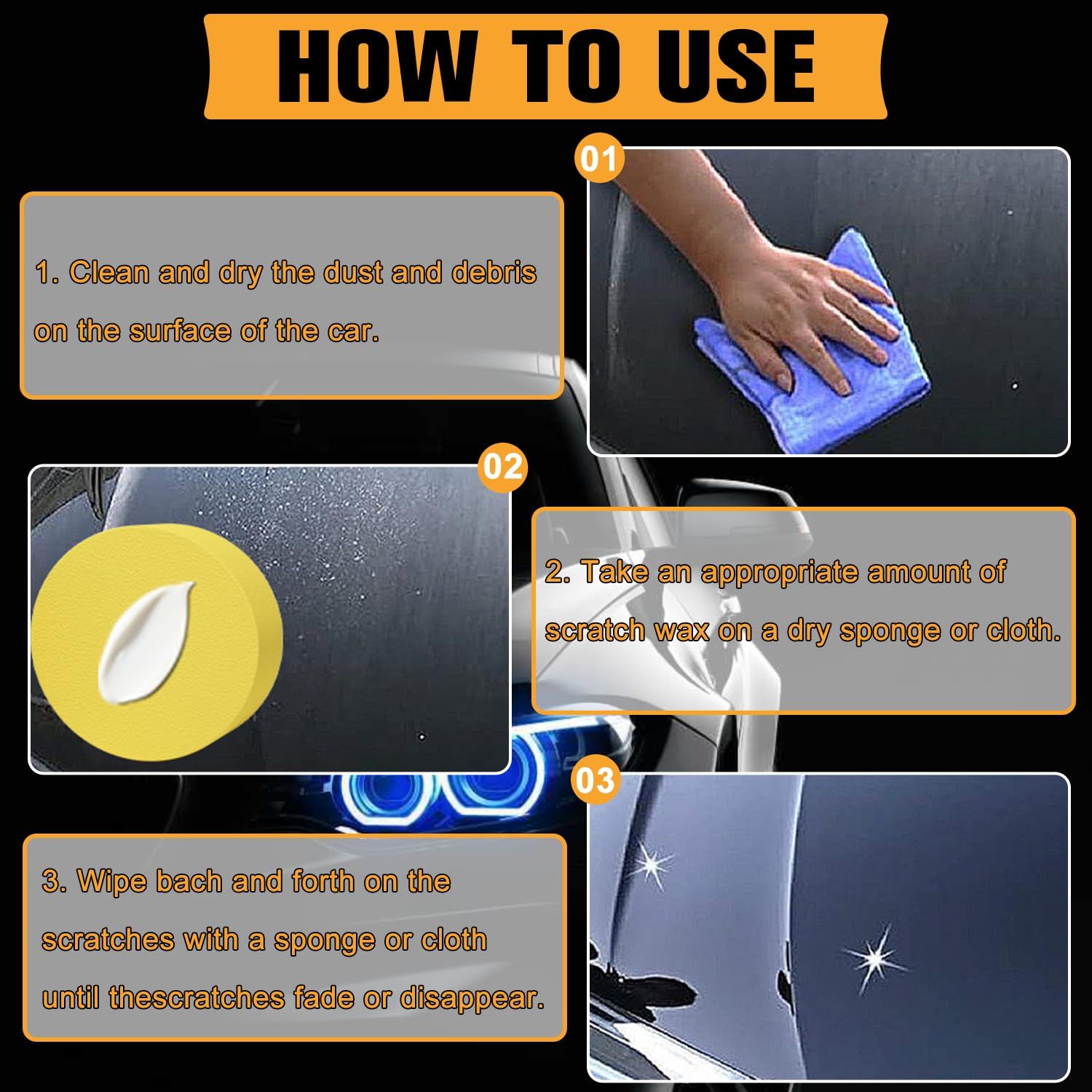 HOW TO USE

01

1. Clean and dry the dust and debris on the surface of the car.

02

2. Take an appropriate amount of scratch wax on a dry sponge or cloth.

03

3. Wipe bach and forth on the scratches with a sponge or cloth until thescratches fade or disappear.