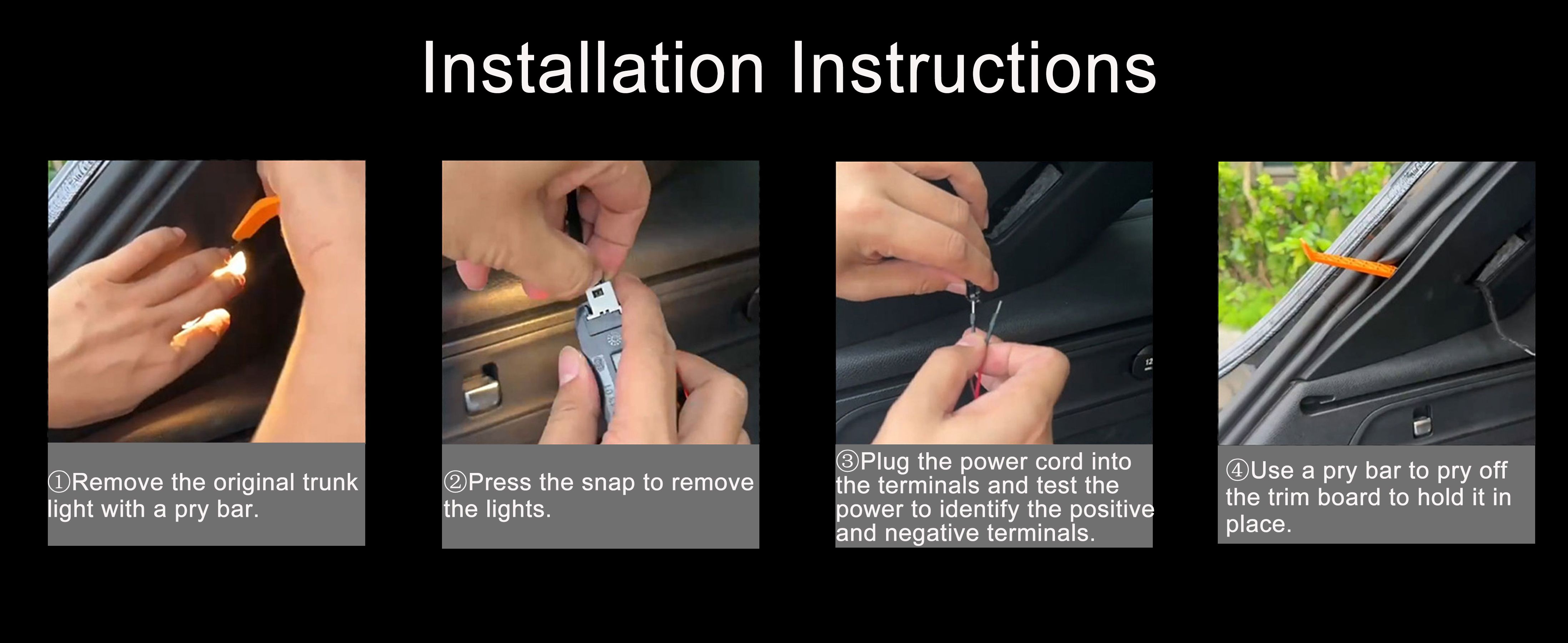 Installation Instructions

①Remove the original trunk light with a pry bar.

②Press the snap to remove the lights.

③Plug the power cord into the terminals and test the power to identify the positive and negative terminals.

④Use a pry bar to pry off the trim board to hold it in place.