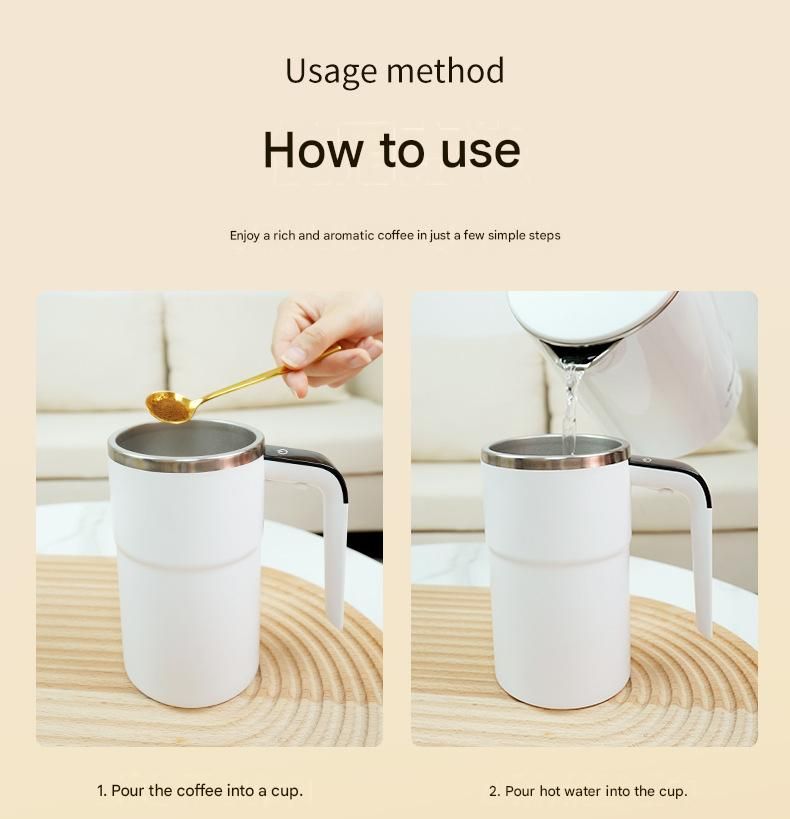 Usage method

How to use

Enjoy a rich and aromatic coffee in just a few simple steps

1. Pour the coffee into a cup.

2. Pour hot water into the cup.