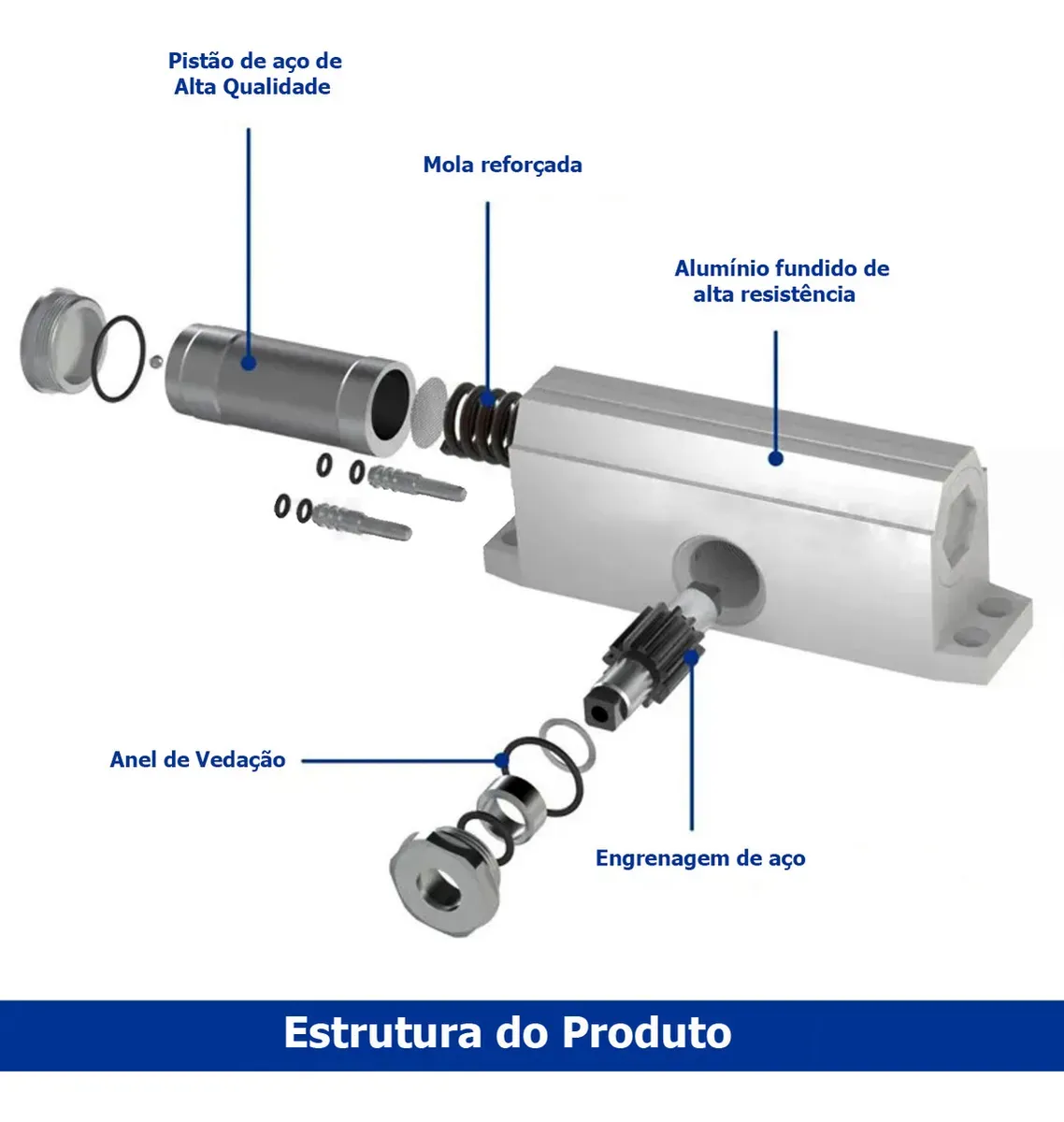 Pistão de aço de Alta Qualidade

Mola reforçada

Alumínio fundido de alta resistência

Anel de Vedação

Engrenagem de aço

Estrutura do Produto