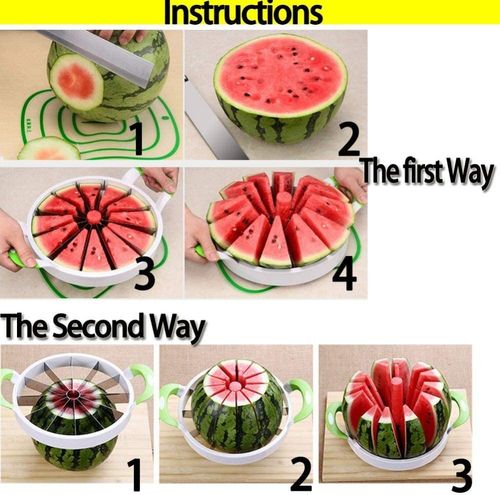 Instructions

1

2

The first Way

3

4

The Second Way

1

2

3