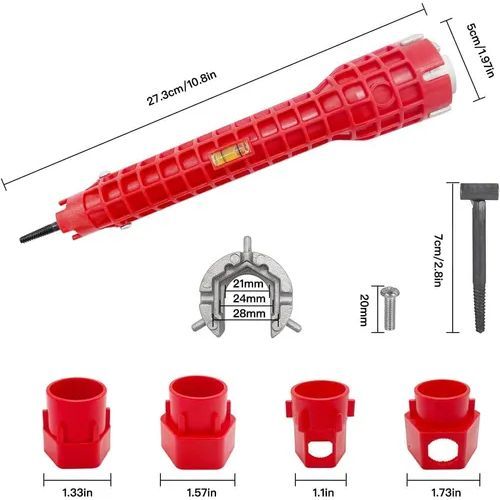 27.3cm/10.8in

5cm/1.97in

21mm
24mm
28mm

20mm

7cm/2.8in

1.33in

1.57in

1.1in

1.73in