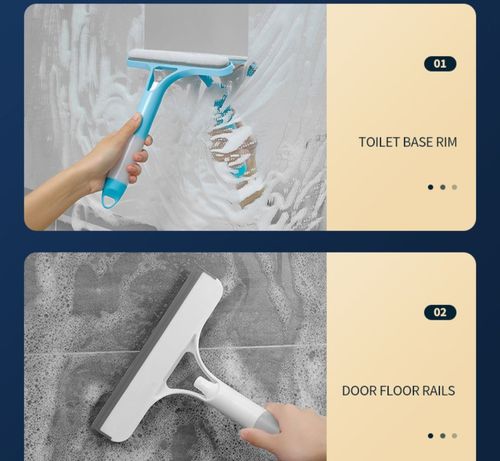 01

TOILET BASE RIM

02

DOOR FLOOR RAILS