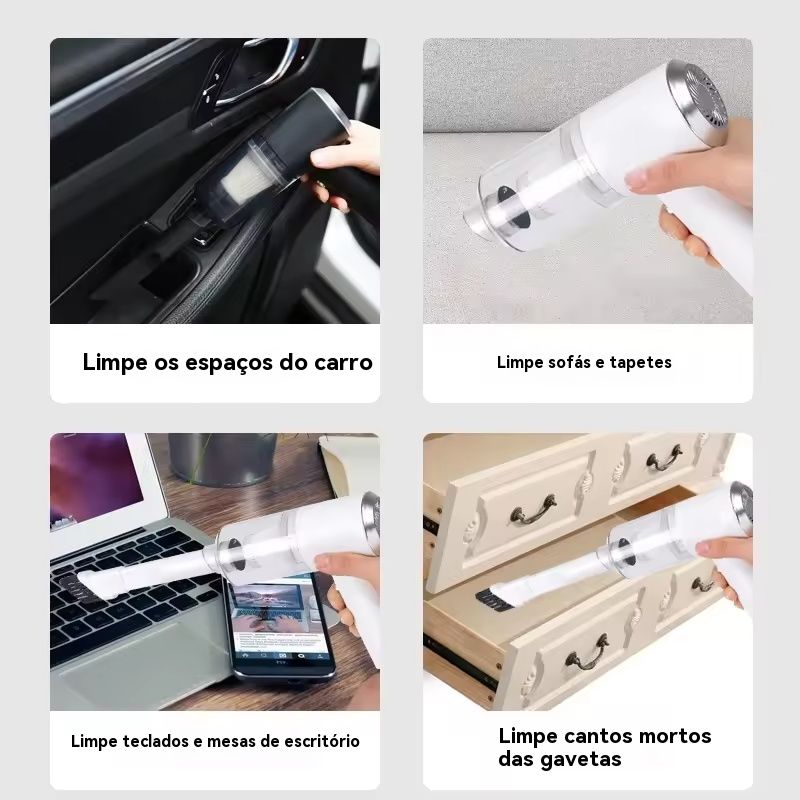 Limpe os espaços do carro

Limpe sofás e tapetes

Limpe teclados e mesas de escritório

Limpe cantos mortos das gavetas