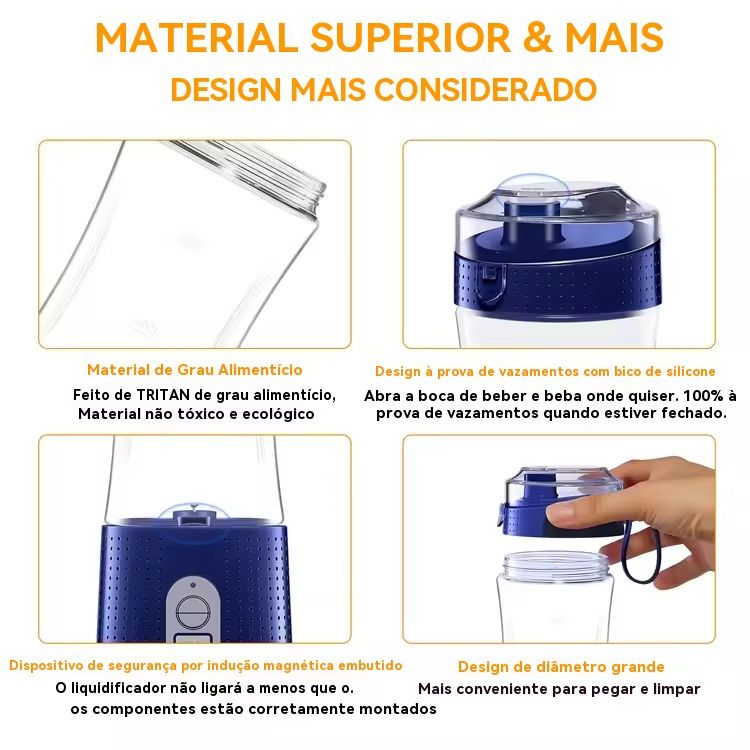 MATERIAL SUPERIOR & MAIS
DESIGN MAIS CONSIDERADO

Material de Grau Alimentício
Feito de TRITAN de grau alimentício, Material não tóxico e ecológico

Design à prova de vazamentos com bico de silicone
Abra a boca de beber e beba onde quiser. 100% à prova de vazamentos quando estiver fechado.

Dispositivo de segurança por indução magnética embutido
O liquidificador não ligará a menos que o. os componentes estão corretamente montados

Design de diâmetro grande
Mais conveniente para pegar e limpar