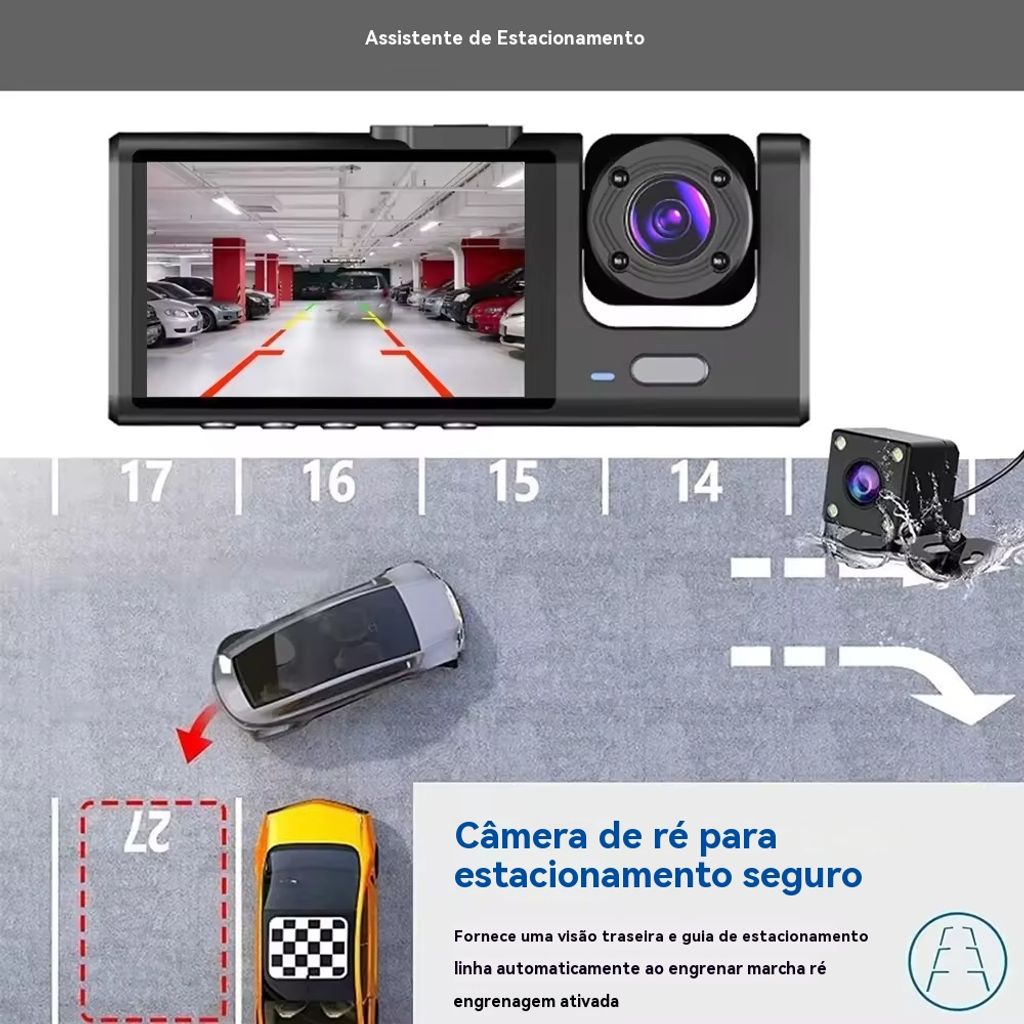 Assistente de Estacionamento

17 16 15 14

27

Câmera de ré para estacionamento seguro

Fornece uma visão traseira e guia de estacionamento linha automaticamente ao engrenar marcha ré engrenagem ativada