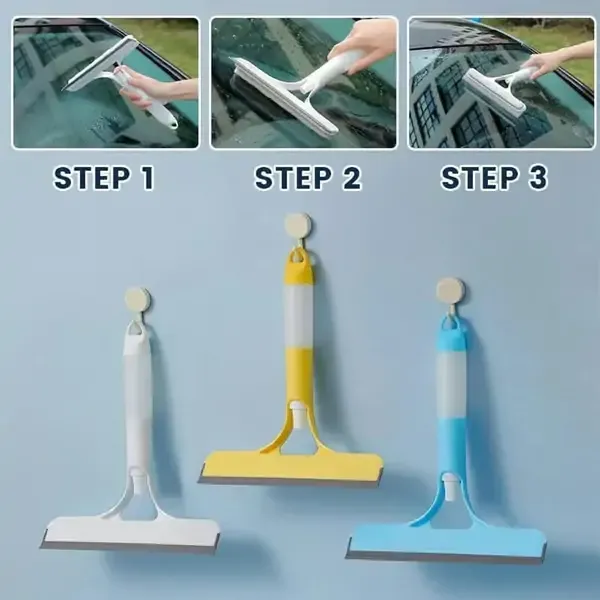 STEP 1

STEP 2

STEP 3