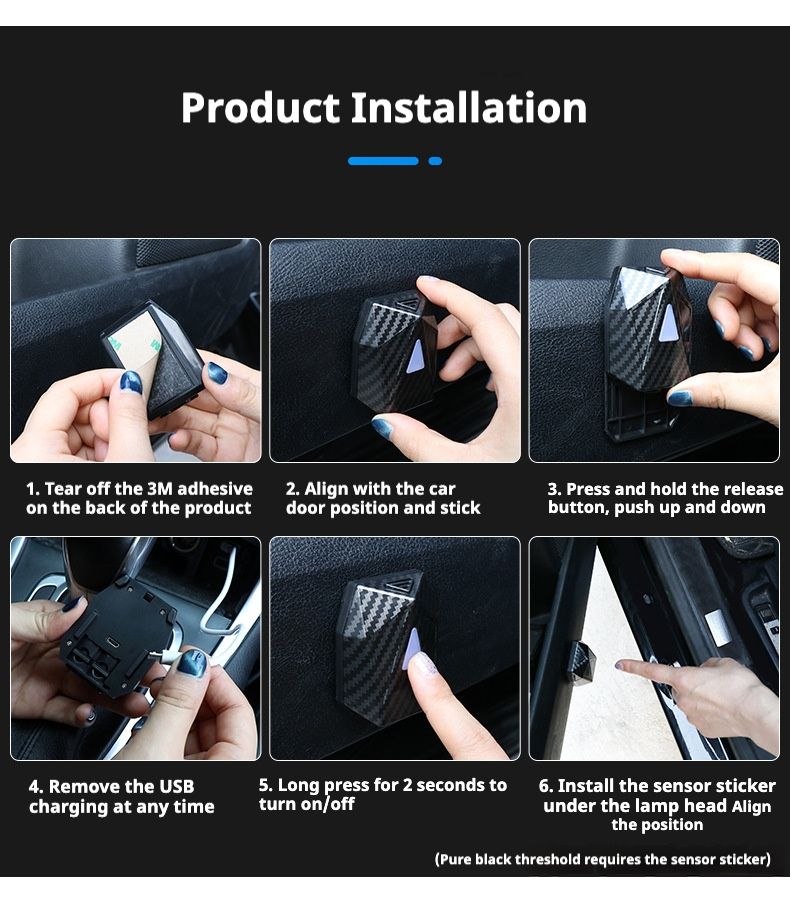 Product Installation

1. Tear off the 3M adhesive on the back of the product

2. Align with the car door position and stick

3. Press and hold the release button, push up and down

4. Remove the USB charging at any time

5. Long press for 2 seconds to turn on/off

6. Install the sensor sticker under the lamp head Align the position

(Pure black threshold requires the sensor sticker)