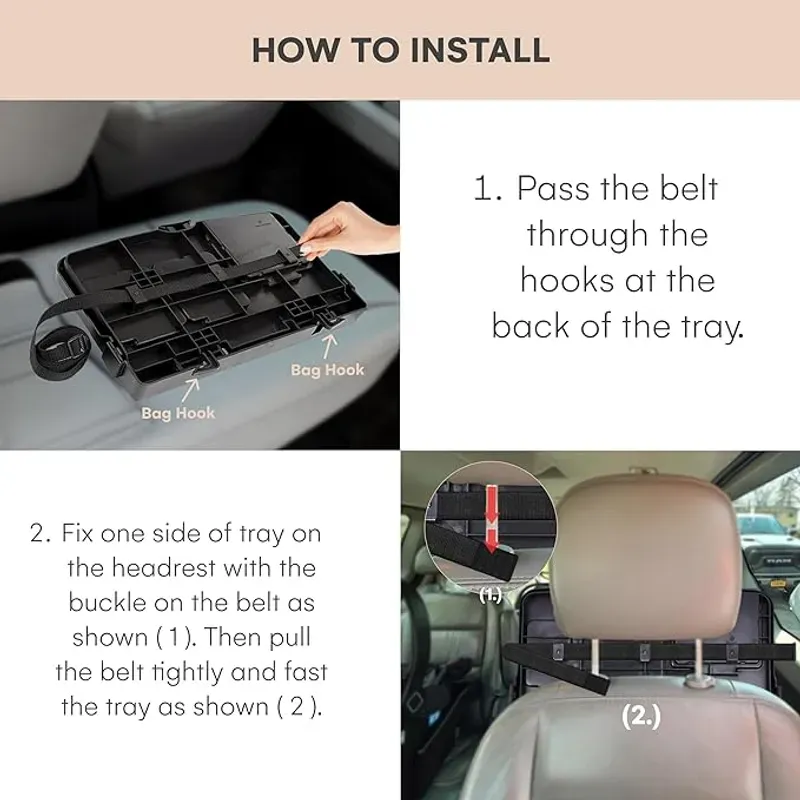 HOW TO INSTALL

Bag Hook

Bag Hook

1. Pass the belt through the hooks at the back of the tray.

2. Fix one side of tray on the headrest with the buckle on the belt as shown ( 1 ). Then pull the belt tightly and fast the tray as shown ( 2 ).

(1.)

(2.)