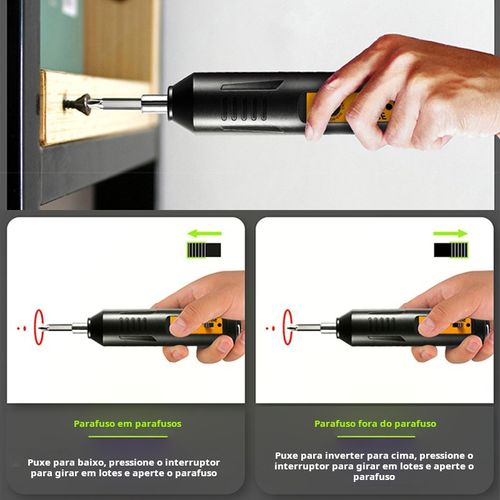 Parafuso em parafusos

Puxe para baixo, pressione o interruptor para girar em lotes e aperte o parafuso

Parafuso fora do parafuso

Puxe para inverter para cima, pressione o interruptor para girar em lotes e aperte o parafuso