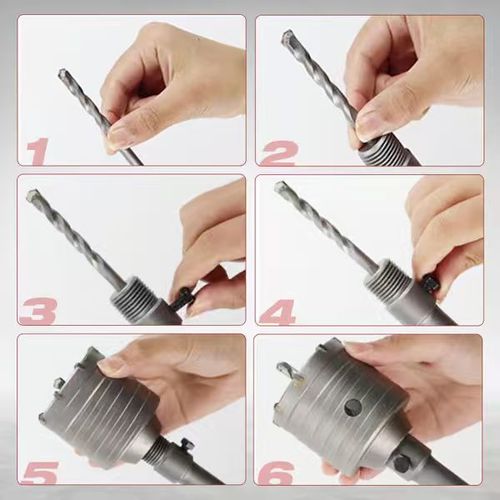 1

2

3

4

5

6