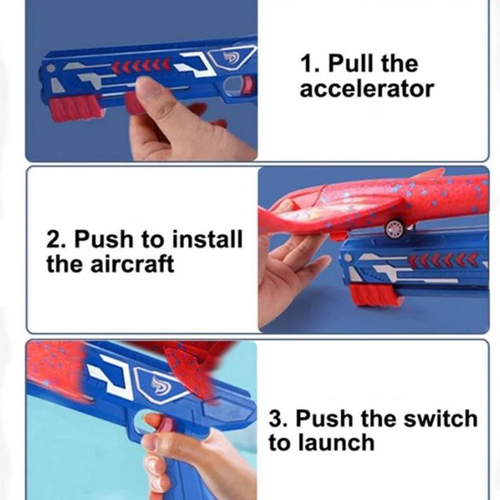 1. Pull the accelerator

2. Push to install the aircraft

3. Push the switch to launch