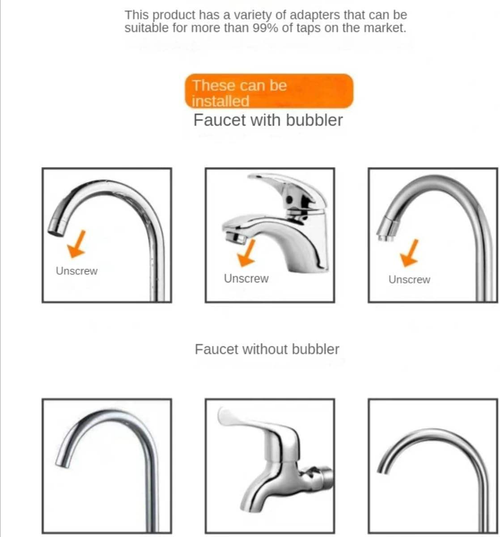 This product has a variety of adapters that can be suitable for more than 99% of taps on the market.

These can be installed

Faucet with bubbler

Unscrew

Unscrew

Unscrew

Faucet without bubbler