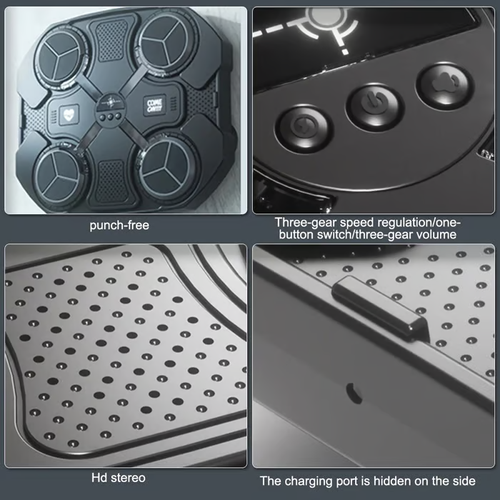 COME ON!!!

punch-free

Three-gear speed regulation/one-button switch/three-gear volume

Hd stereo

The charging port is hidden on the side