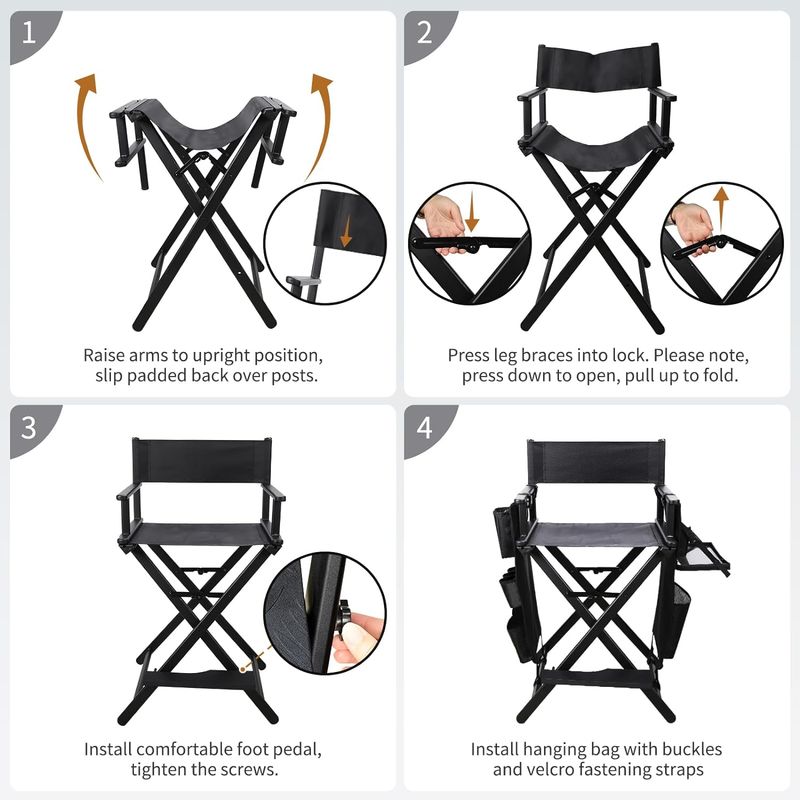 1

Raise arms to upright position, slip padded back over posts.

2

Press leg braces into lock. Please note, press down to open, pull up to fold.

3

Install comfortable foot pedal, tighten the screws.

4

Install hanging bag with buckles and velcro fastening straps