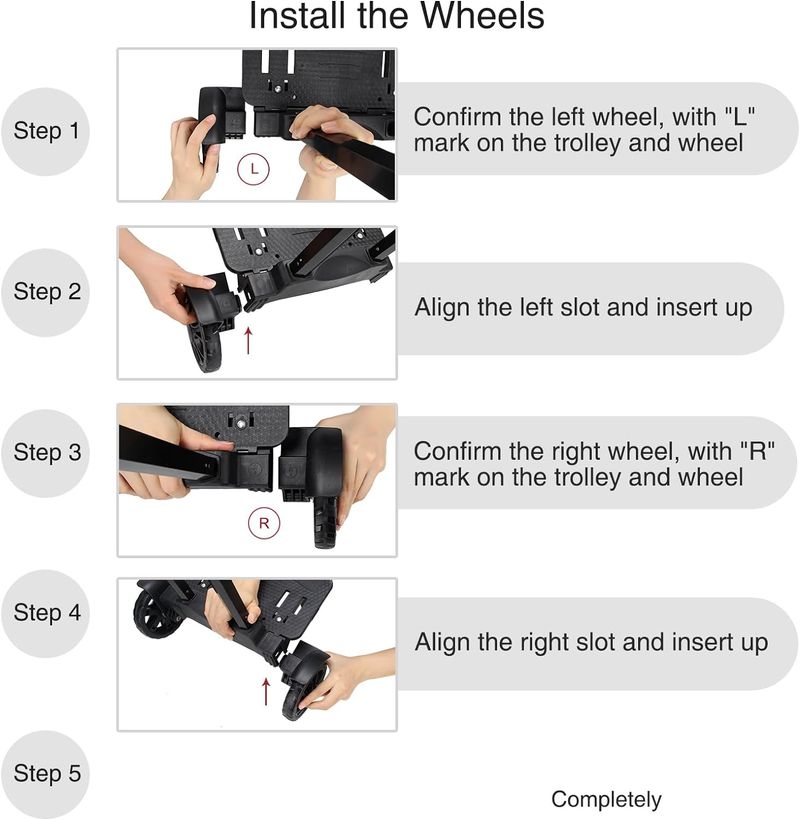 Install the Wheels

Step 1

L

Confirm the left wheel, with "L" mark on the trolley and wheel

Step 2

Align the left slot and insert up

Step 3

R

Confirm the right wheel, with "R" mark on the trolley and wheel

Step 4

Align the right slot and insert up

Step 5

Completely