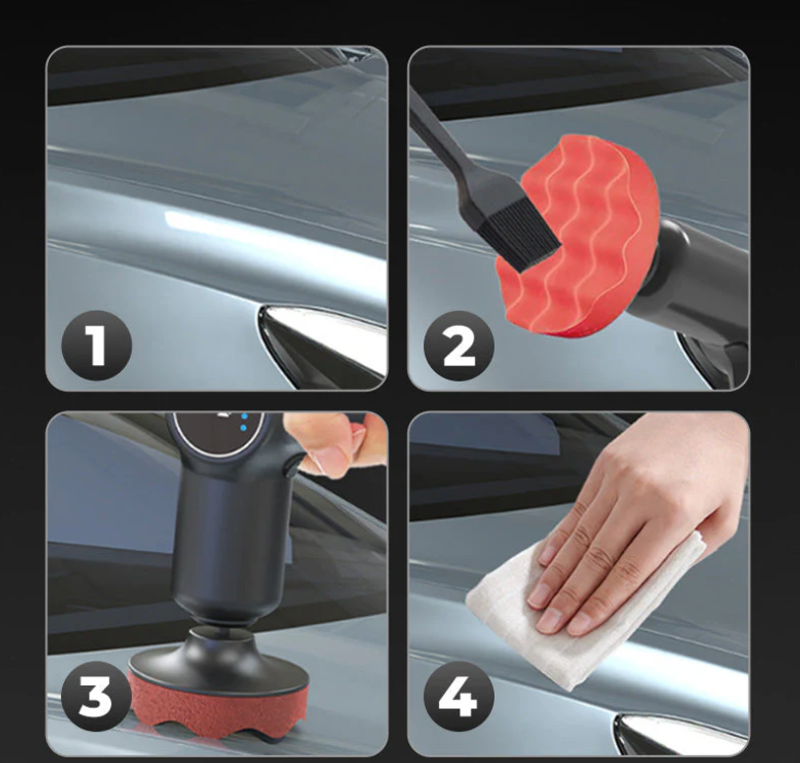 1

2

3

4