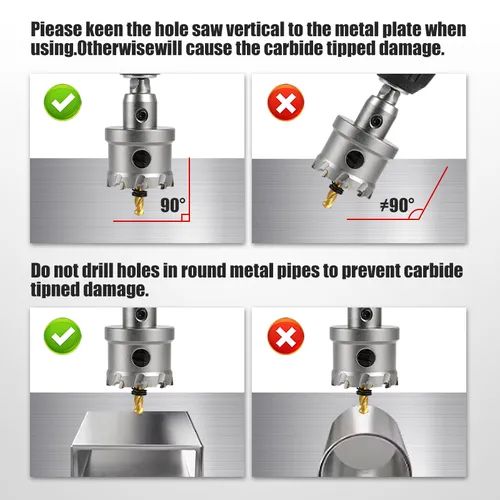 Piease keen the hole saw vertical to the metal plate when using.Otherwisewill cause the carbide tipped damage.

90°

≠90°

Do not drill holes in round metal pipes to prevent carbide tipned damage.