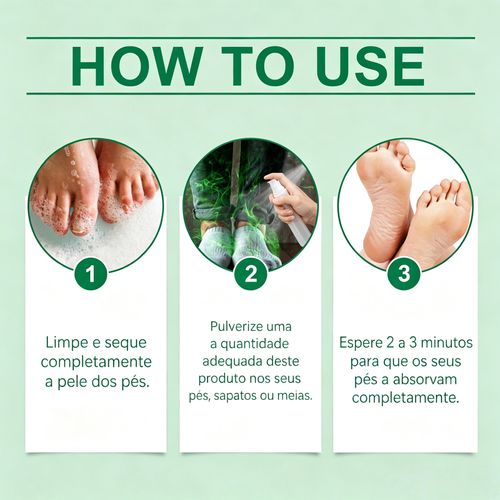 HOW TO USE

1

Limpe e seque completamente a pele dos pés.

2

Pulverize uma a quantidade adequada deste produto nos seus pés, sapatos ou meias.

3

Espere 2 a 3 minutos para que os seus pés a absorvam completamente.