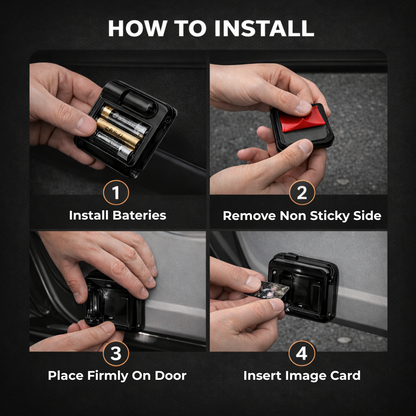 HOW TO INSTALL

1
Install Bateries

2
Remove Non Sticky Side

3
Place Firmly On Door

4
Insert Image Card